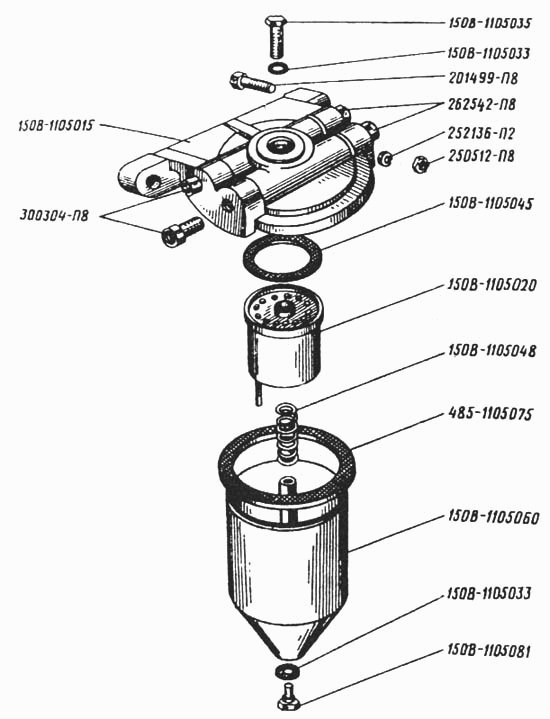 150В-1105035
150В-1105033
201499-П8
262542-П8
150В-1105015
252136-П2
250512-П8
300304-П8
150В-1105045
150В-1105020
150В-1105048
485-1105075
150В-1105060
150В-1105033
150В-1105081