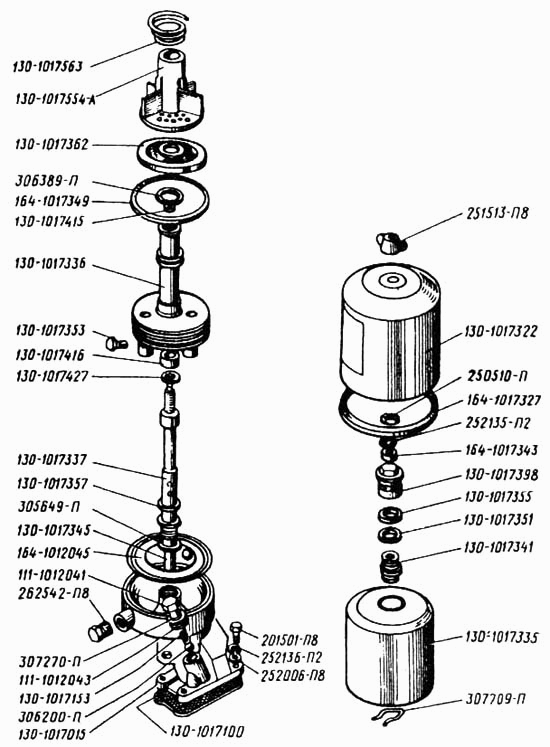 130-1017563
130-1017554-А
130-1017362
306389-П
164-1017349
130-1017415
130-1017336
130-1017353
130-1017416
130-1017427
130-1017337
130-1017357
305649-П
130-1017345
164-1012045
111-1012041
262542-П8
307270-П
111-1012043
130-1017153
306200-П
130-1017015
130-1017100
201501-П8
252136-П2
252006-П8
251513-П8
130-1017322
250510-П
164-1017327
252135-П2
164-1017343
130-1017398
130-1017355
130-1017351
130-1017341
130-1017335
307709-П