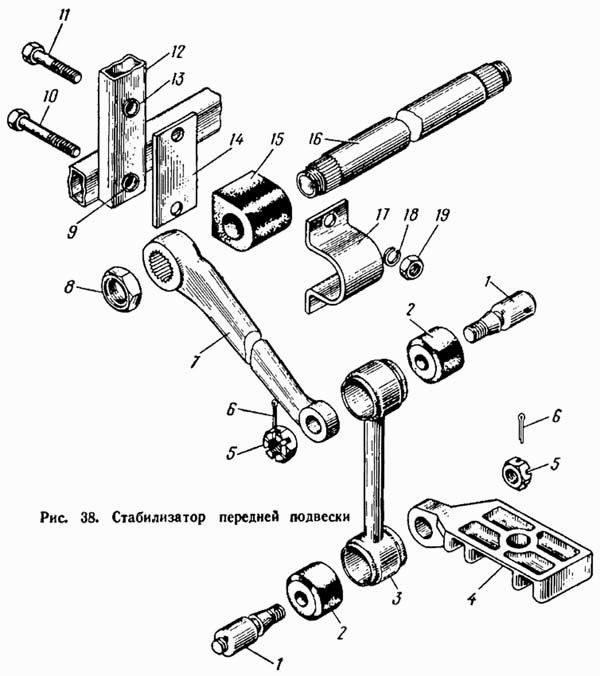 11
12
13
10
14
15
16
9
17
18
19
8
1
2
7
6
5
6
5
Рис. 38. Стабилизатор передней подвески
3
4
2
1