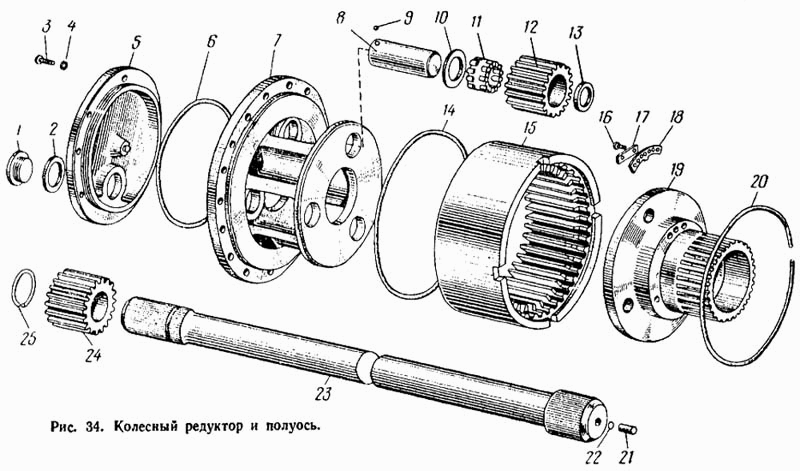 3 4 5 6 7 8 9 10 11 12 13
1 2 14 15 16 17 18
19 20
25 24 23
22 21

Рис. 34. Колесный редуктор и полуось.