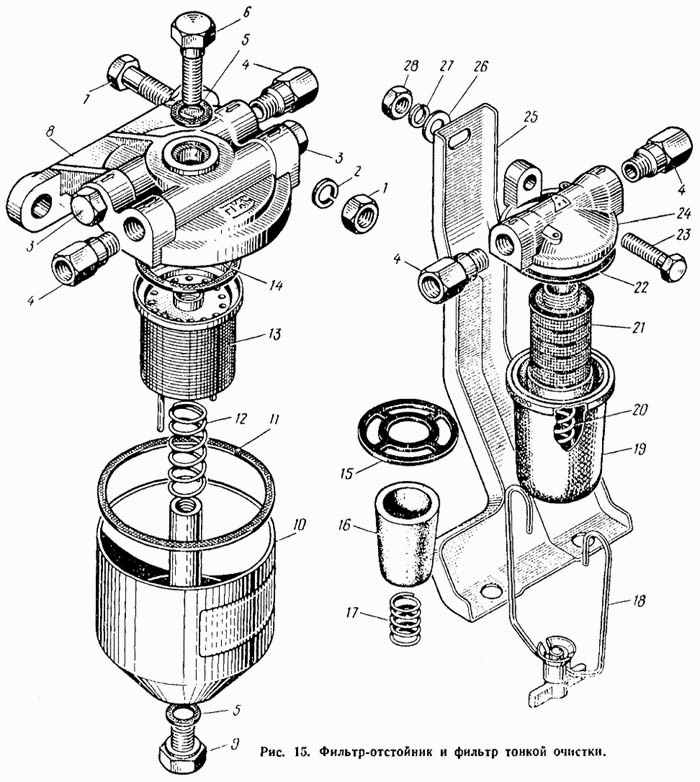 6
5
4
7
8
3
2
1
3
4
14
13
12
11
10
5
9
28
27
26
25
4
24
23
4
22
21
20
19
15
16
17
18
Рис. 15. Фильтр-отстойник и фильтр тонкой очистки.