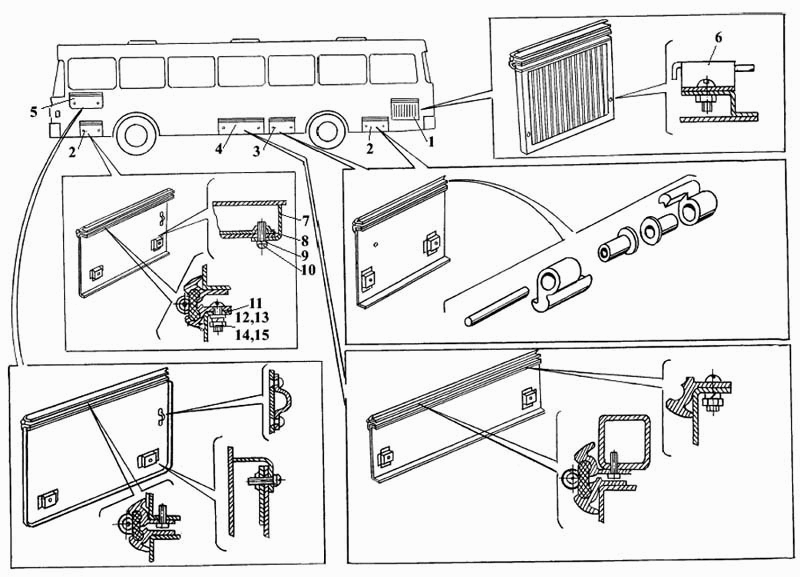 5
2
4
3
2
1
6
7
8
9
10
11
12,13
14,15