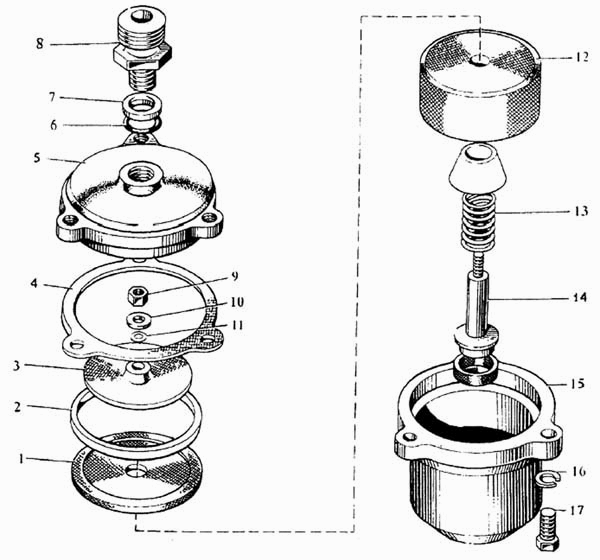 8
7
6
5
4
9
10
11
3
2
1
12
13
14
15
16
17