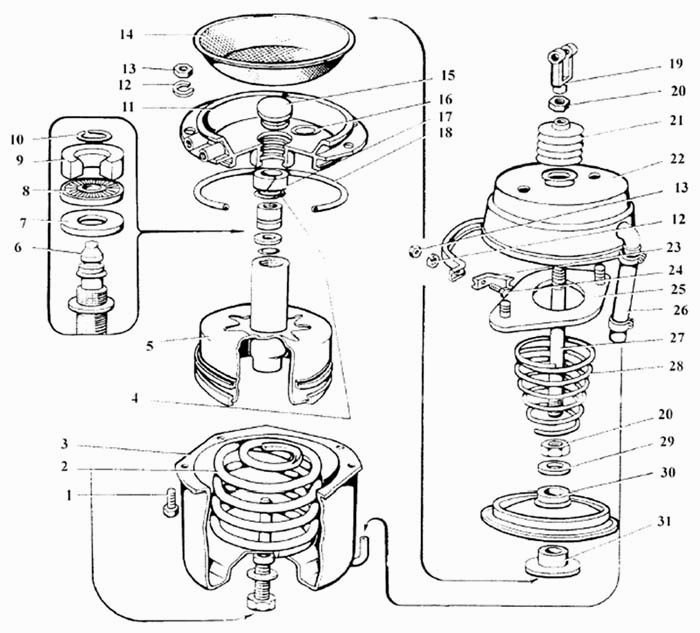 14
13
12
11
10
9
8
7
6
5
4
3
2
1
15
16
17
18
19
20
21
22
13
12
23
24
25
26
27
28
20
29
30
31