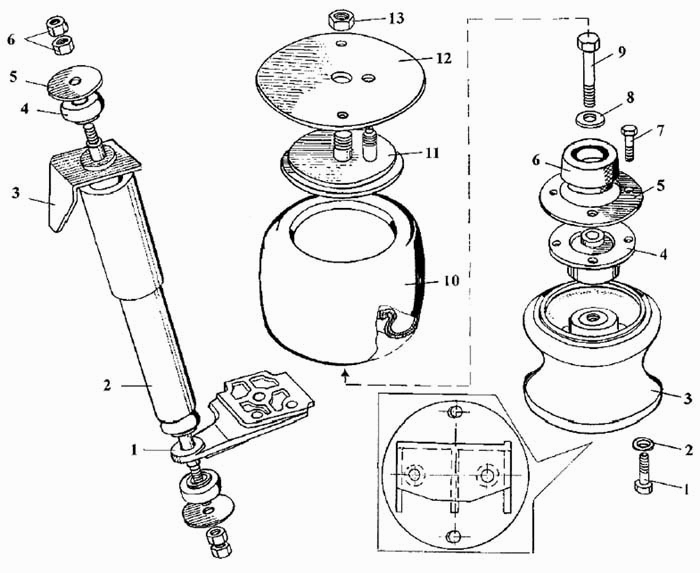 6
5
4
3
2
1
13
12
11
10
9
8
7
6
5
4
3
2
1