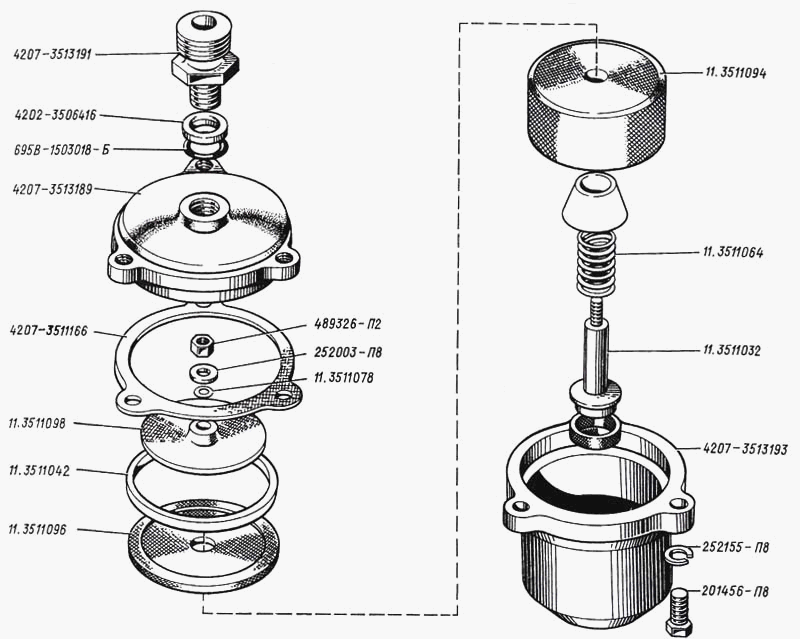 4207-3513191
4202-3506416
695В-1503018-Б
4207-3513189
4207-3511166
489326-П2
252003-П8
11.3511078
11.3511098
11.3511042
11.3511096
11.3511094
11.3511064
11.3511032
4207-3513193
252155-П8
201456-П8