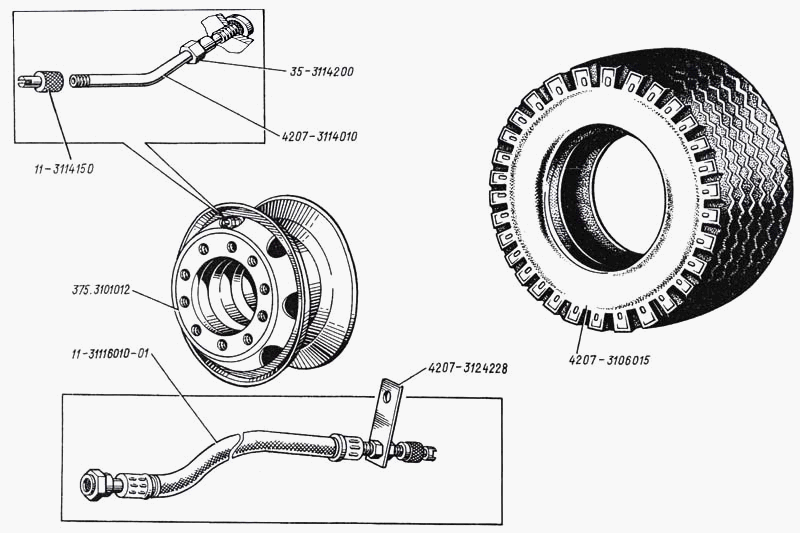 35-3114200

4207-3114010

11-3114150

375.3101012

11-31116010-01

4207-3124228

4207-3106015