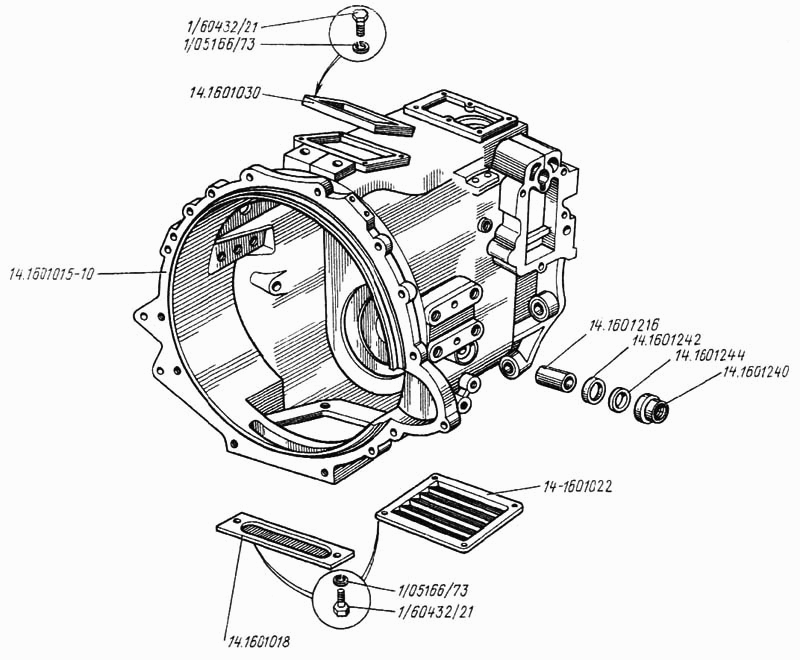 1/60432/21
1/05166/73
14.1601030
14.1601015-10
14.1601216
14.1601242
14.1601244
14.1601240
14-1601022
1/05166/73
1/60432/21
14.1601018