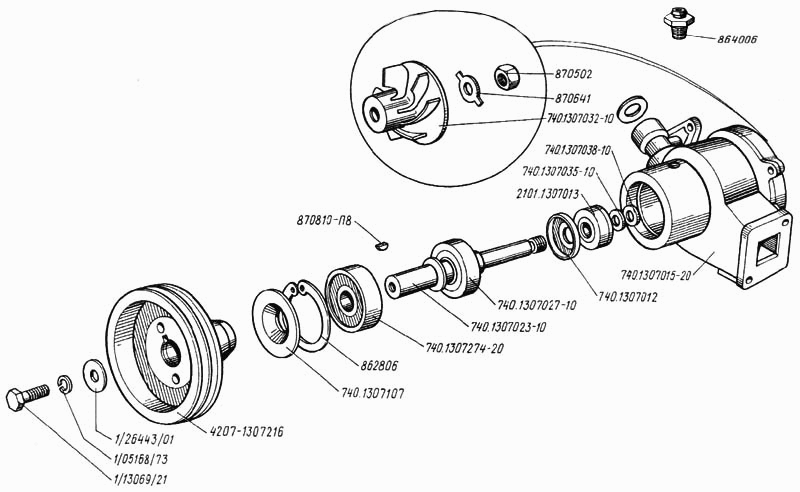 864006
870502
870641
740.1307032-10
740.1307038-10
740.1307035-10
2101.1307013
870810-П8
740.1307015-20
740.1307012
740.1307027-10
740.1307023-10
740.1307274-20
862806
740.1307107
4207-1307216
1/26443/01
1/05168/73
1/13069/21