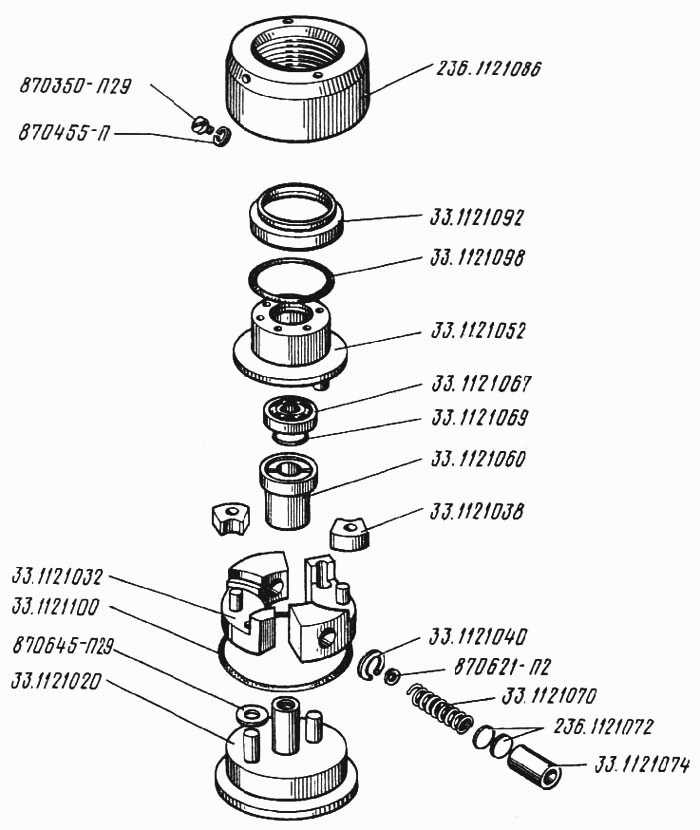 870350-П29
870455-П
236.1121086
33.1121092
33.1121098
33.1121052
33.1121067
33.1121069
33.1121060
33.1121038
33.1121032
33.1121100
870645-П29
33.1121020
33.1121040
870621-П2
33.1121070
236.1121072
33.1121074