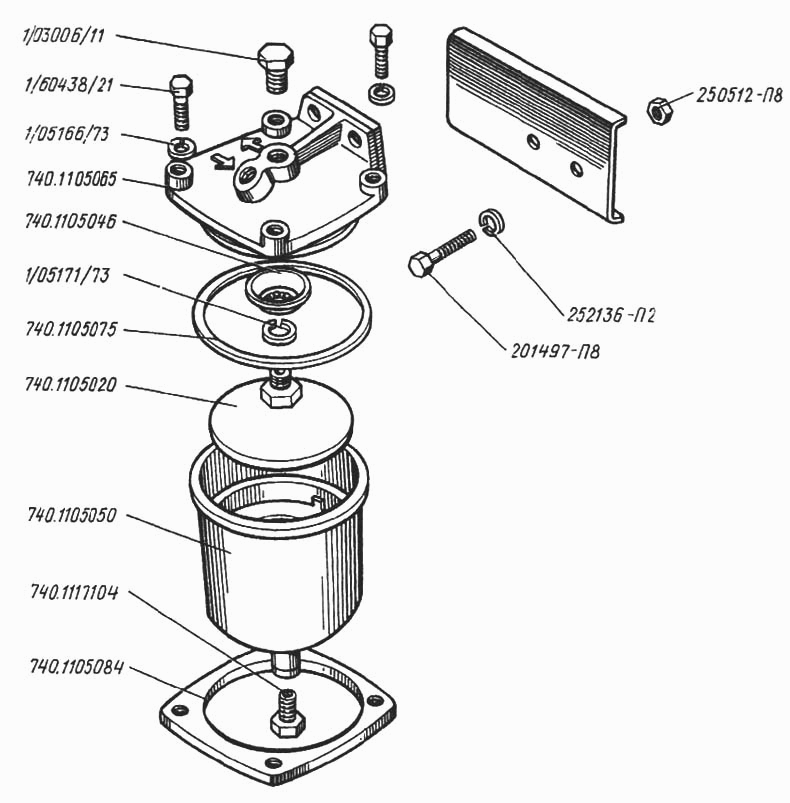 1/03006/11
1/60438/21
1/05166/73
740.1105065
740.1105046
1/05171/73
740.1105075
740.1105020
740.1105050
740.1117104
740.1105084
250512-П8
252136-П2
201497-П8