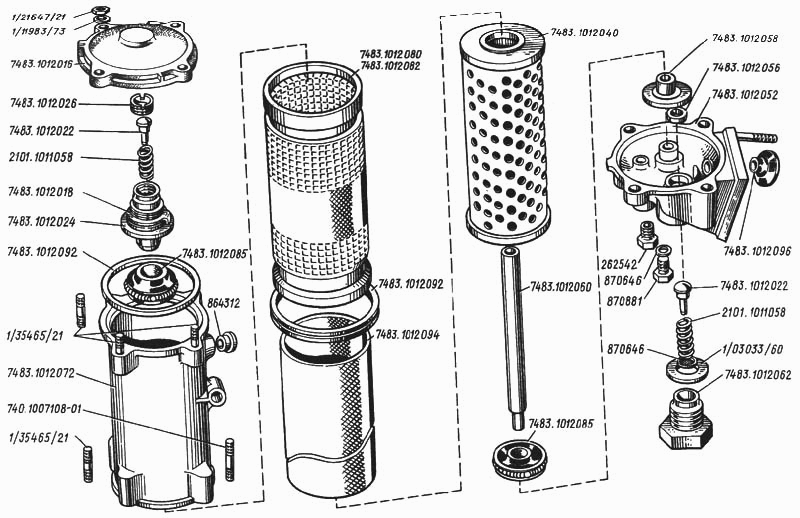 1/21647/21
1/11983/73
7483.1012016
7483.1012026
7483.1012022
2101.1011058
7483.1012018
7483.1012024
7483.1012092
7483.1012085
864312
1/35465/21
7483.1012072
740.1007108-01
1/35465/21
7483.1012080
7483.1012082
7483.1012092
7483.1012094
7483.1012040
7483.1012060
7483.1012085
7483.1012058
7483.1012056
7483.1012052
7483.1012096
262542
870646
870881
7483.1012022
2101.1011058
870646
1/03033/60
7483.1012062