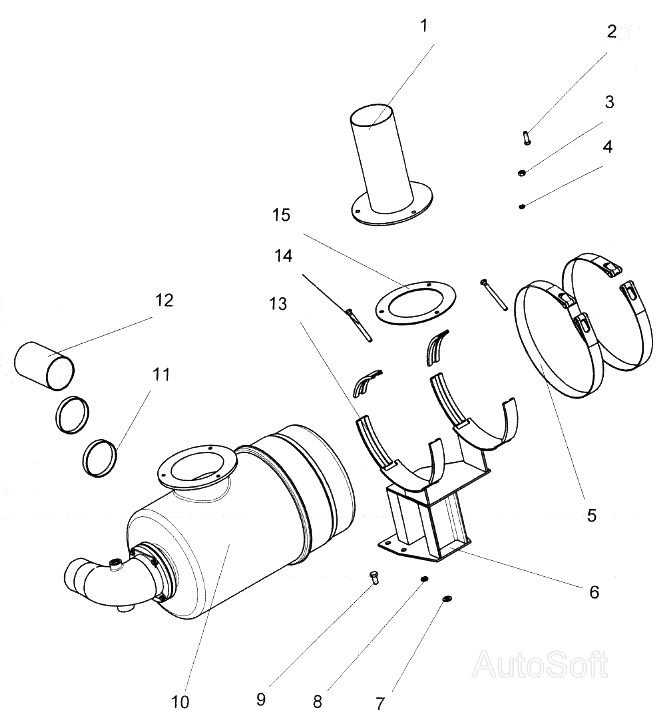 1
2
3
4
15
14
13
12
11
5
6
10
9
8
7
AutoSoft