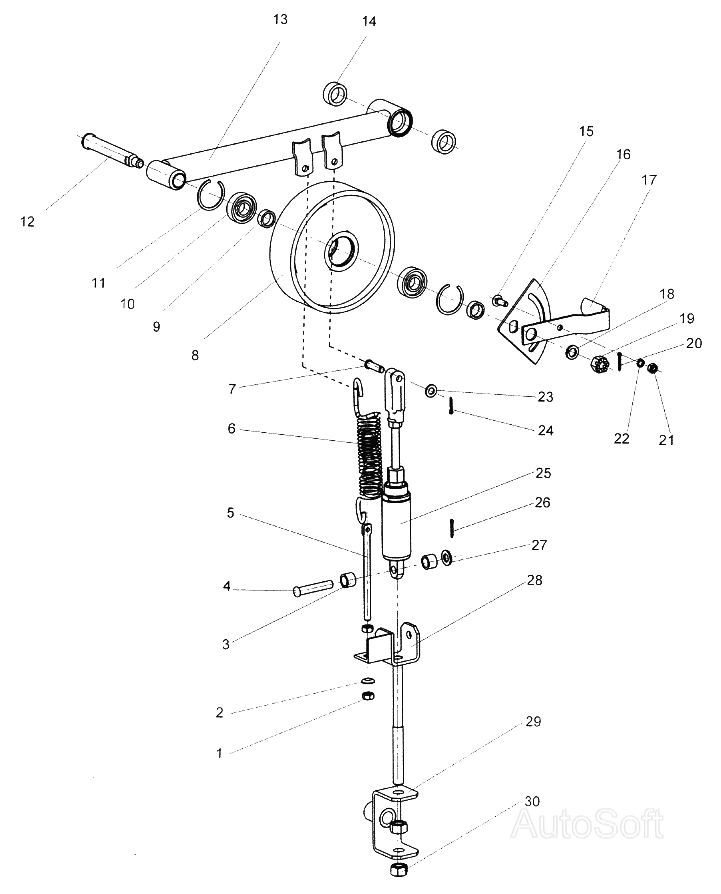 13
14
15
16
17
12
11
10
9
8
18
19
20
7
23
24
22
21
6
25
26
5
27
4
3
28
2
1
29
30
AutoSoft