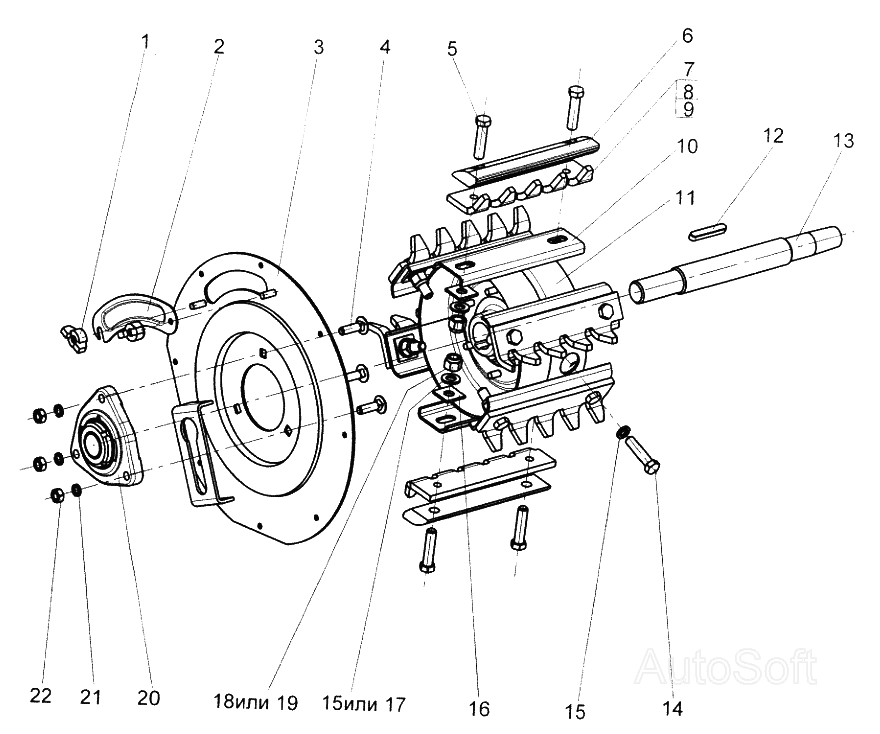 1
2
3
4
5
6
7
8
9
10
11
12
13
22
21
20
18или 19
15или 17
16
15
14
AutoSoft