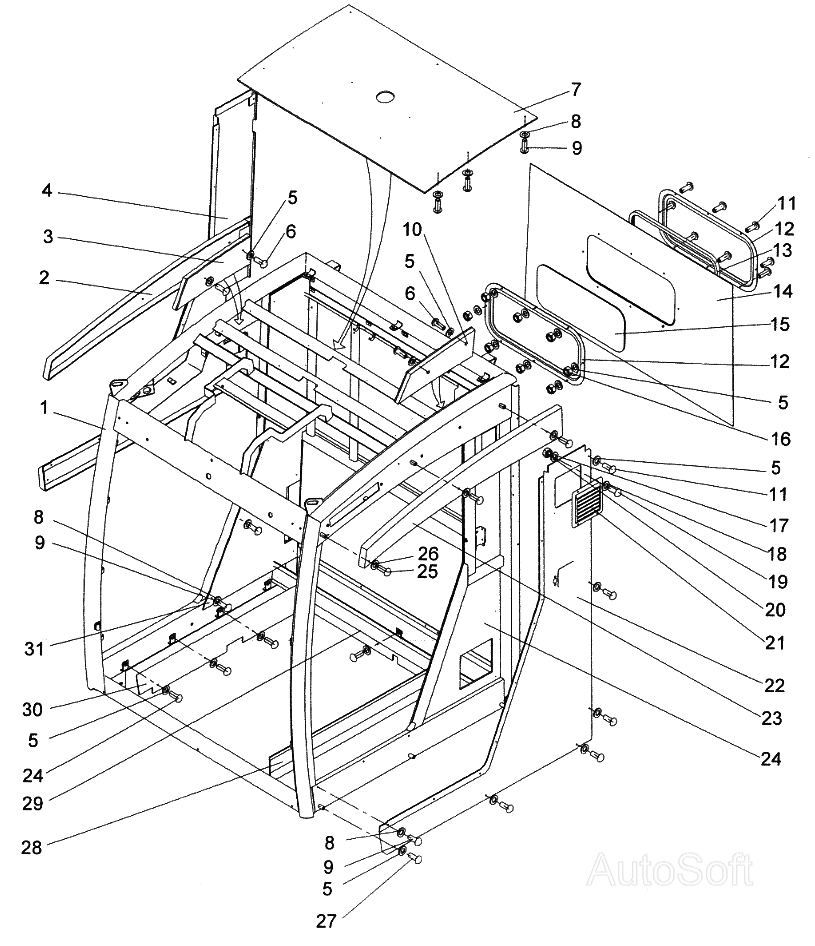 7
8
9
4
5
6
3
2
10
5
6
11
12
13
14
15
12
5
16
1
5
11
17
18
19
20
21
22
23
24
8
9
26
25
31
30
5
24
29
28
8
9
5
27
AutoSoft