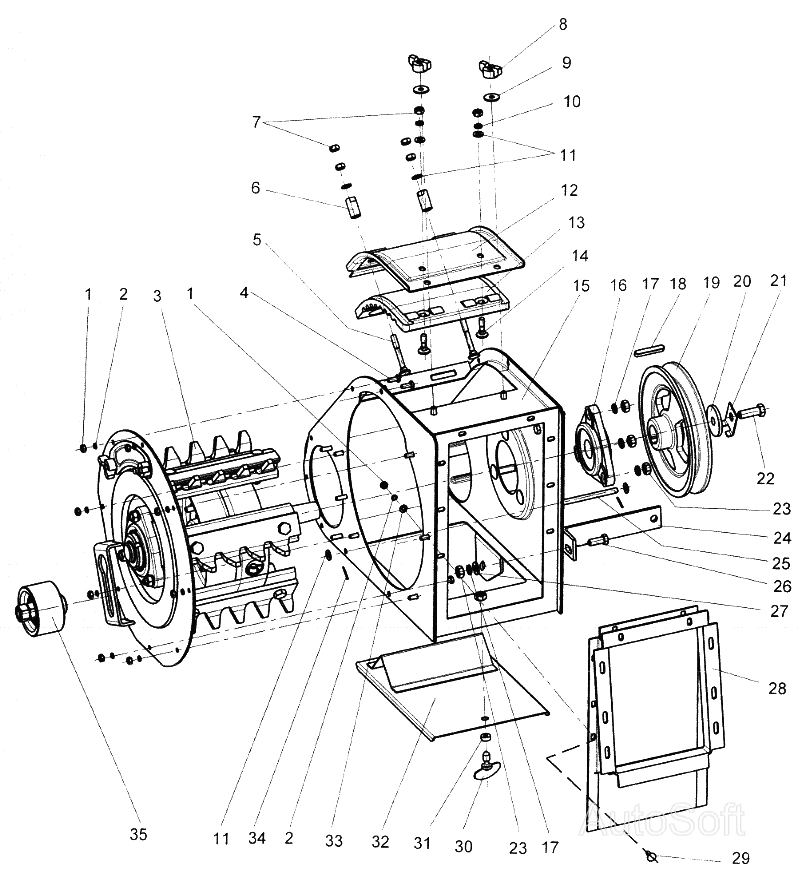 8
9
10
7
11
6
12
13
5
14
1 2 3 1 4 15 16 17 18 19 20 21
22
23
24
25
26
27
28
35
11 34 2 33 32 31 30 23 17
29
AutoSoft