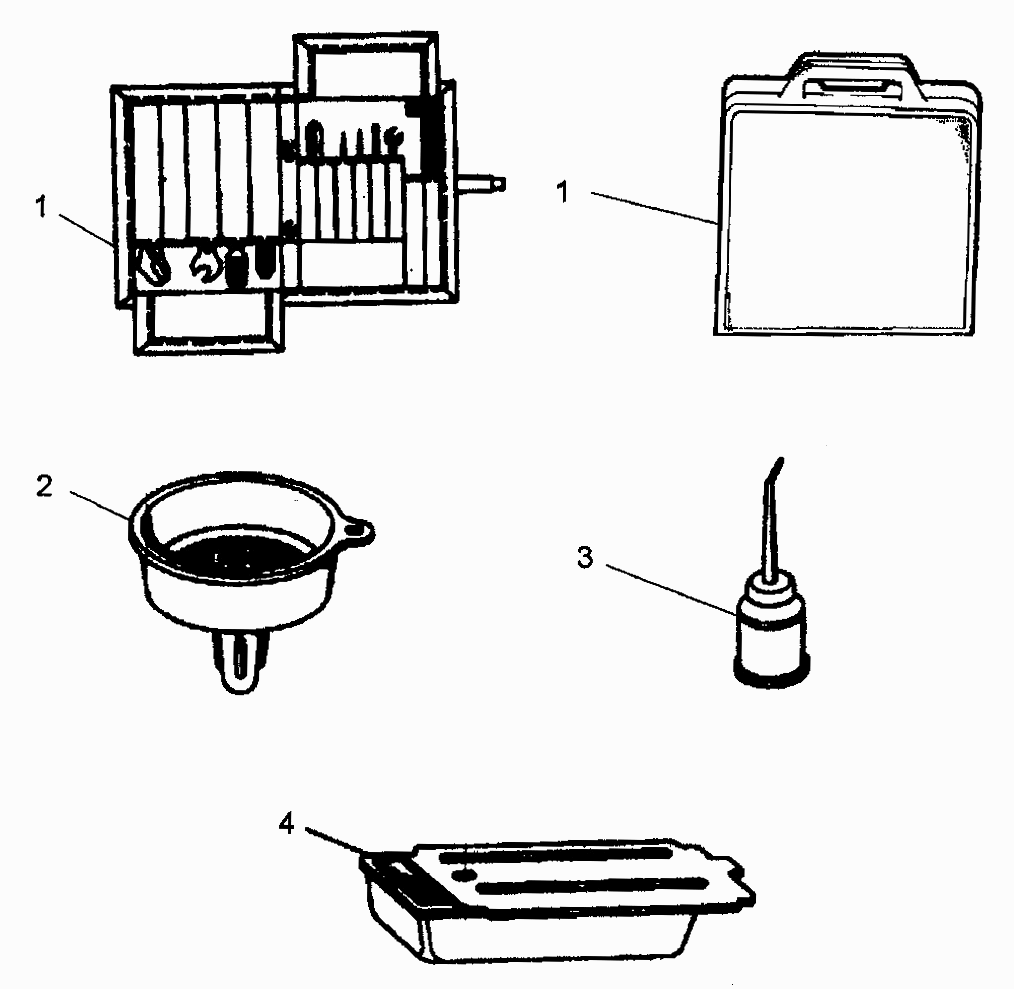 1

1

2

3

4