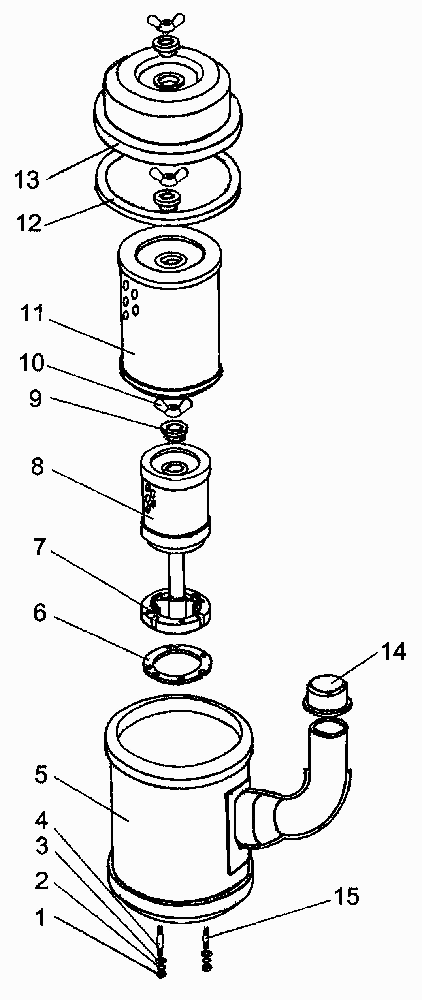 13
12
11
10
9
8
7
6
14
5
4
3
2
1
15