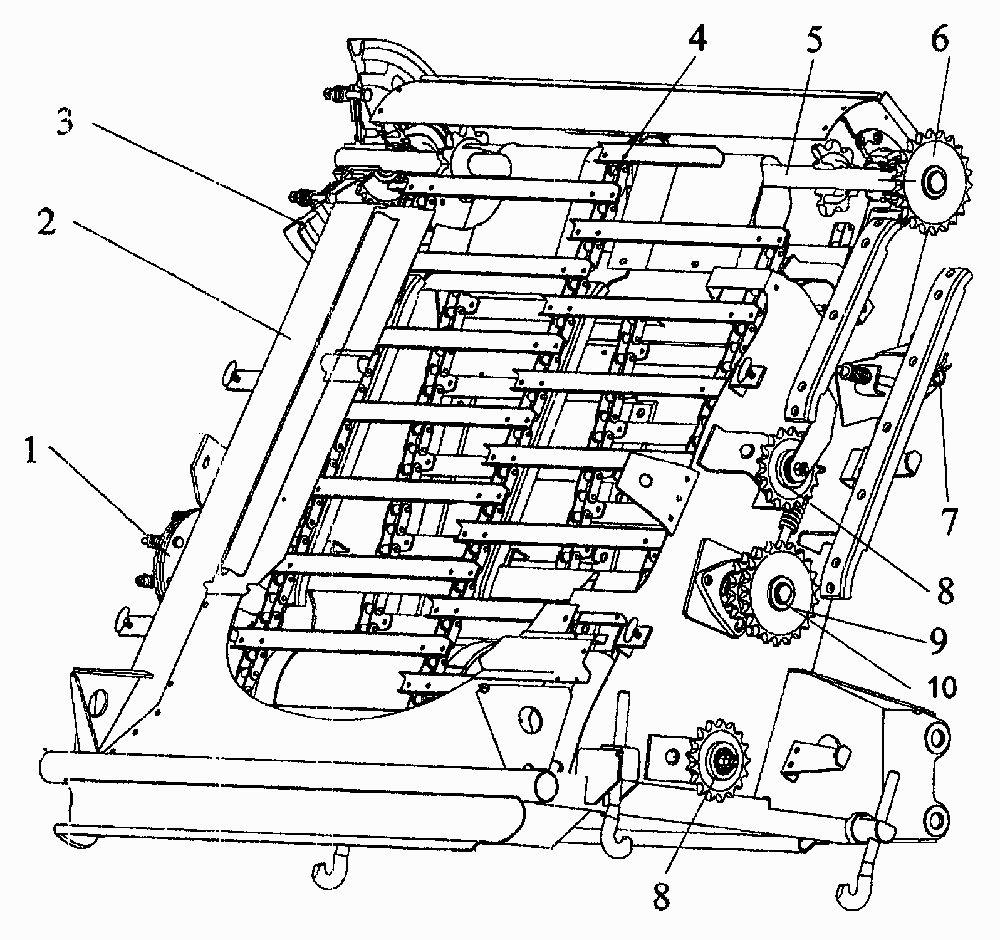 4
5
6
3
2
1
7
8
9
10
8