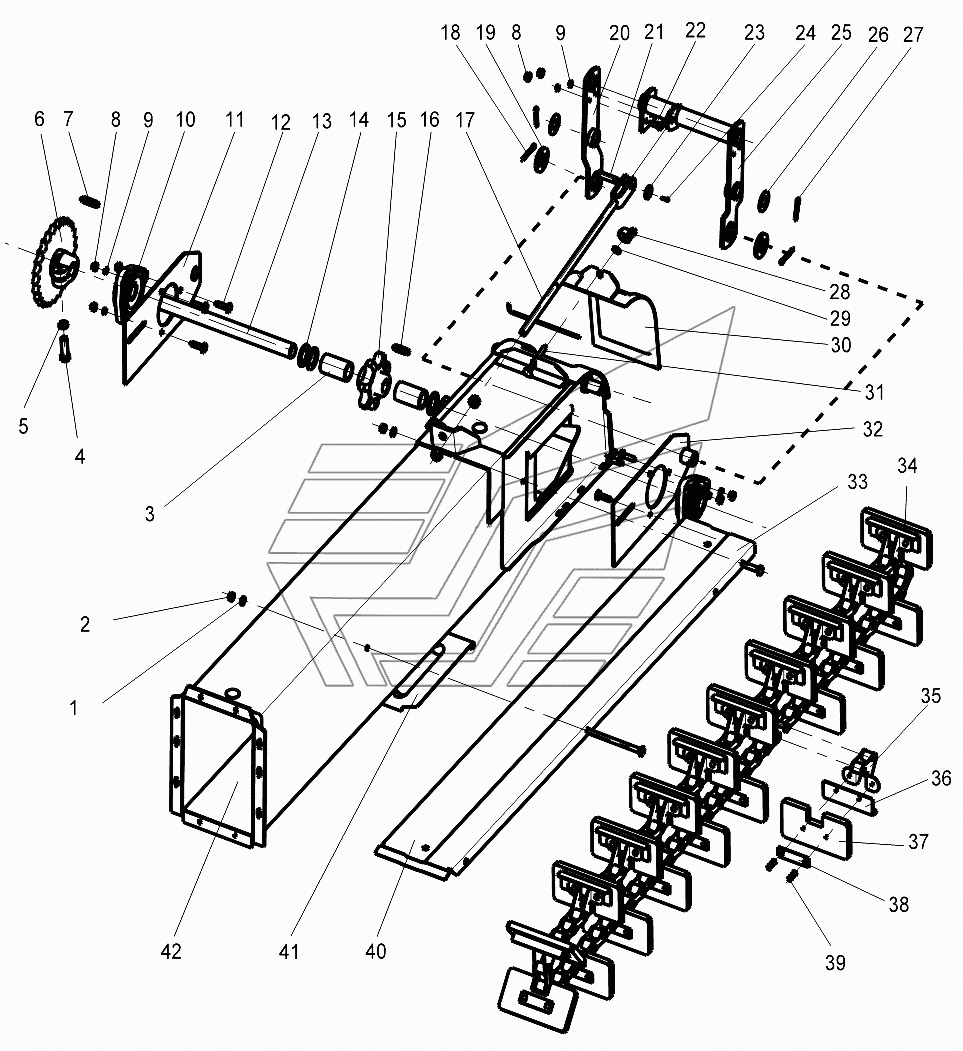 18 19 8 9 20 21 22 23 24 25 26 27

6 7 8 9 10 11 12 13 14 15 16 17

28
29
30
31
32
33
34

5
4
3
2
1

35
36
37
38
39

42 41 40