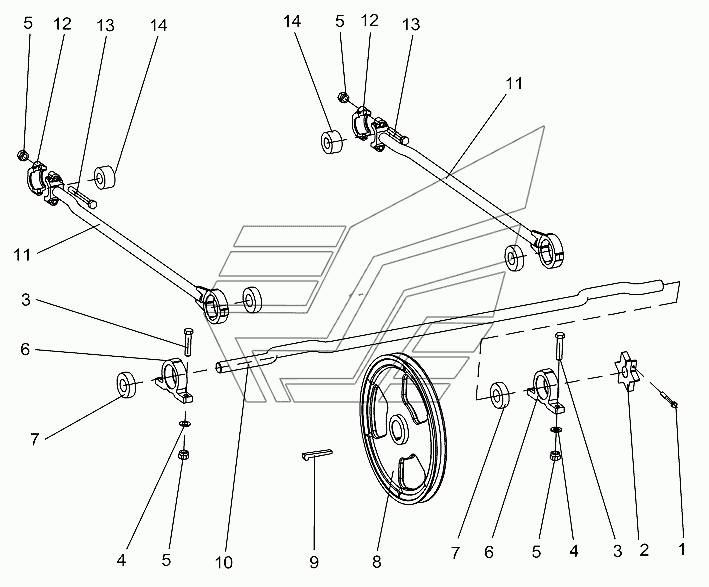 5
12
13
14
14
5
12
13
11
11
3
6
7
4
5
10
9
8
7
6
5
4
3
2
1