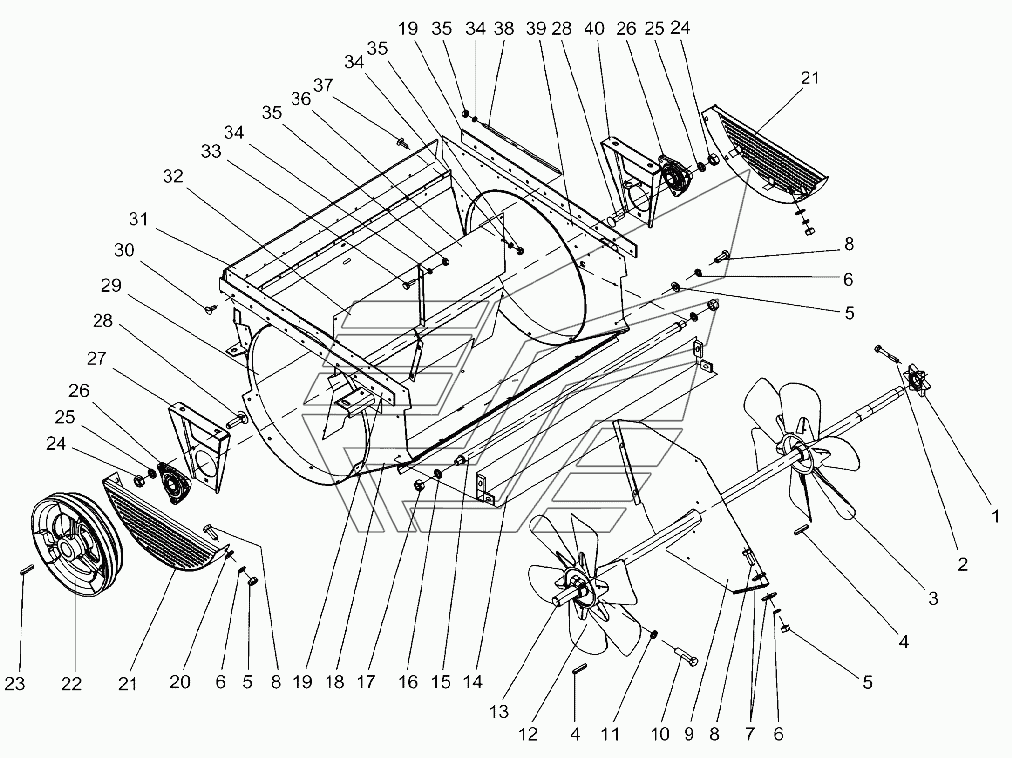 19 35 34 38 39 28 40 26 25 24
35
34
37
36
35
34
33
32
31
30
29
28
27
26
25
24
21
8
6
5
1
2
3
4
5
23 22 21 20 6 5 8 19 18 17 16 15 14
13 12 4 11 10 9 8 7 6