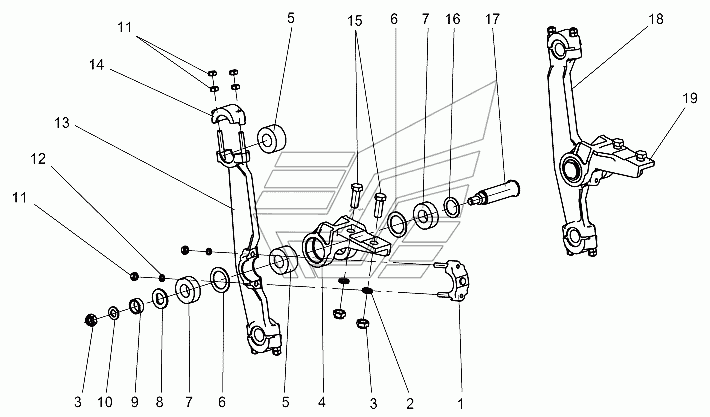 11
14
13
12
11
5
15
6
7
16
17
18
19
3
10
9
8
7
6
5
4
3
2
1