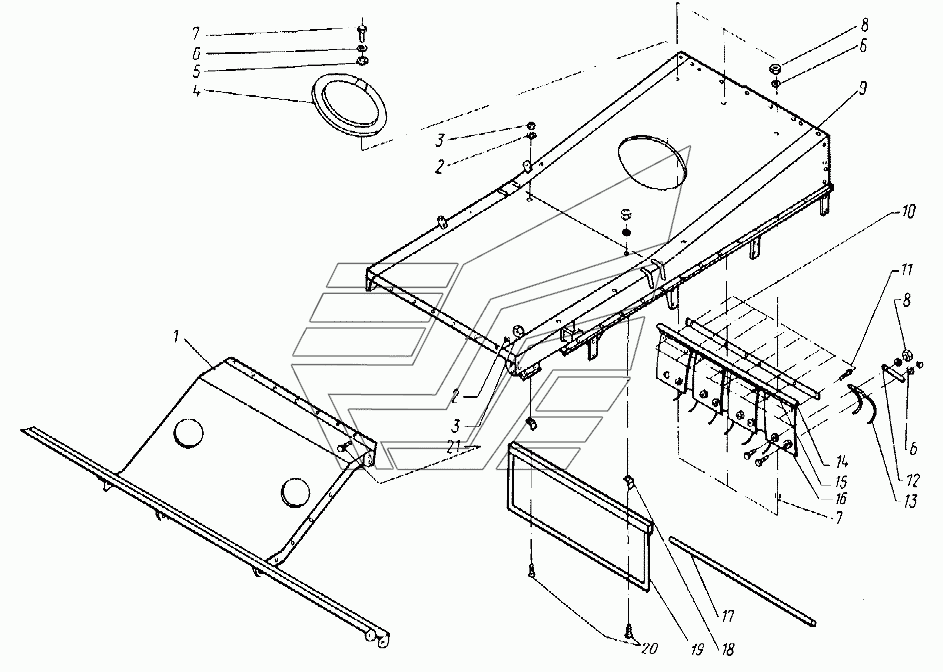 7
6
5
4
3
2
8
6
9
10
11
8
1
2
3
21
14
15
16
7
12
13
6
17
18
19
20