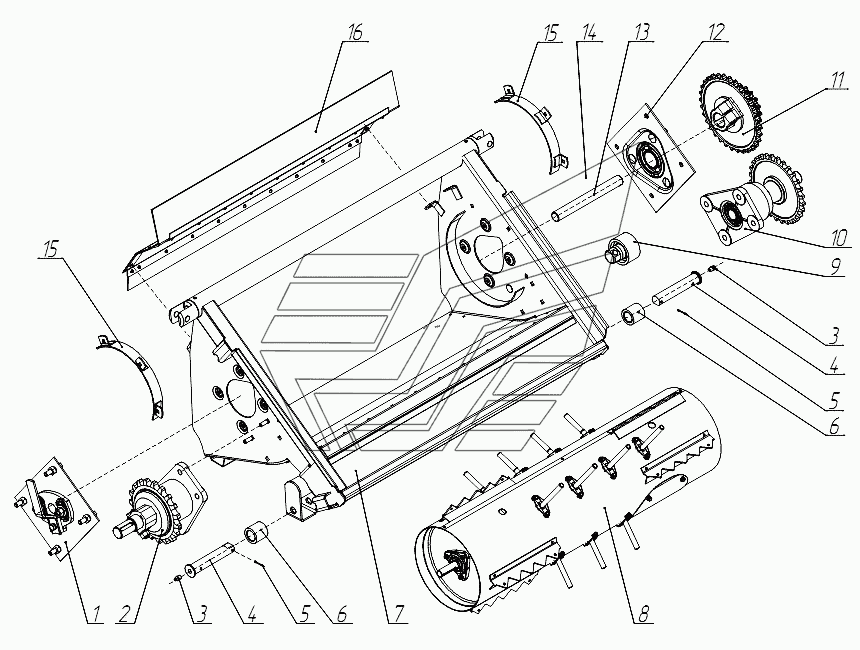 16
15
14
13
12
11
10
9
3
4
5
6
15
1
2
3
4
5
6
7
8