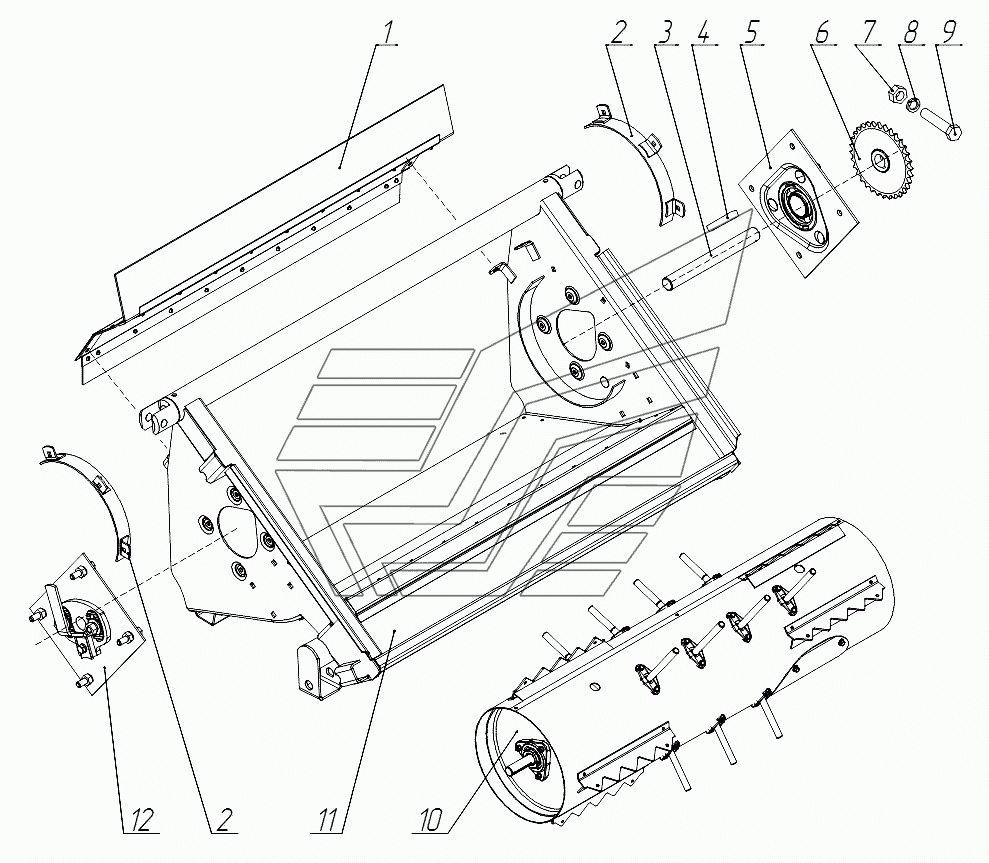 1
2
3
4
5
6
7
8
9
12
2
11
10