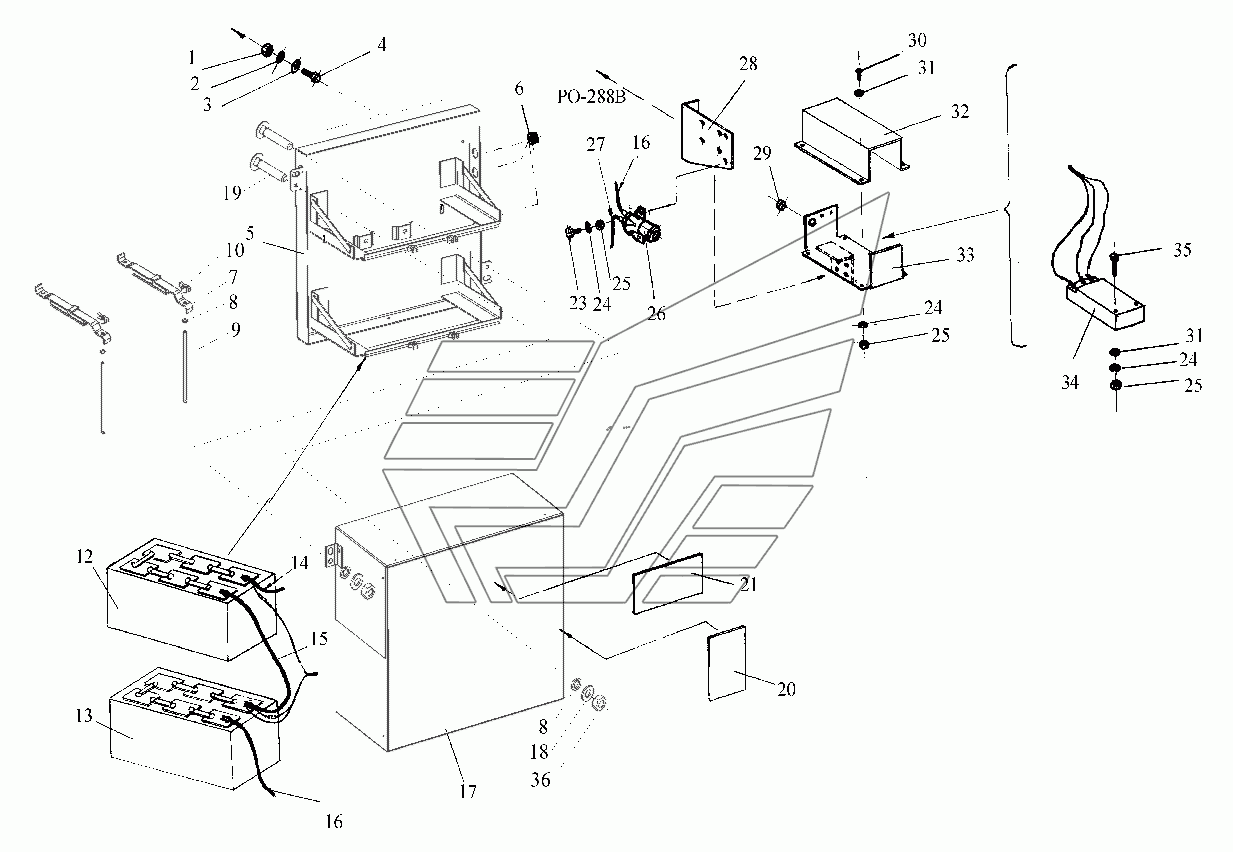 1
2
3
4
6
19
5
10
7
8
9
PO-288B
28
27
16
23
24
25
26
30
31
32
29
33
24
25
35
34
31
24
25
12
14
15
13
16
17
8
18
36
21
20