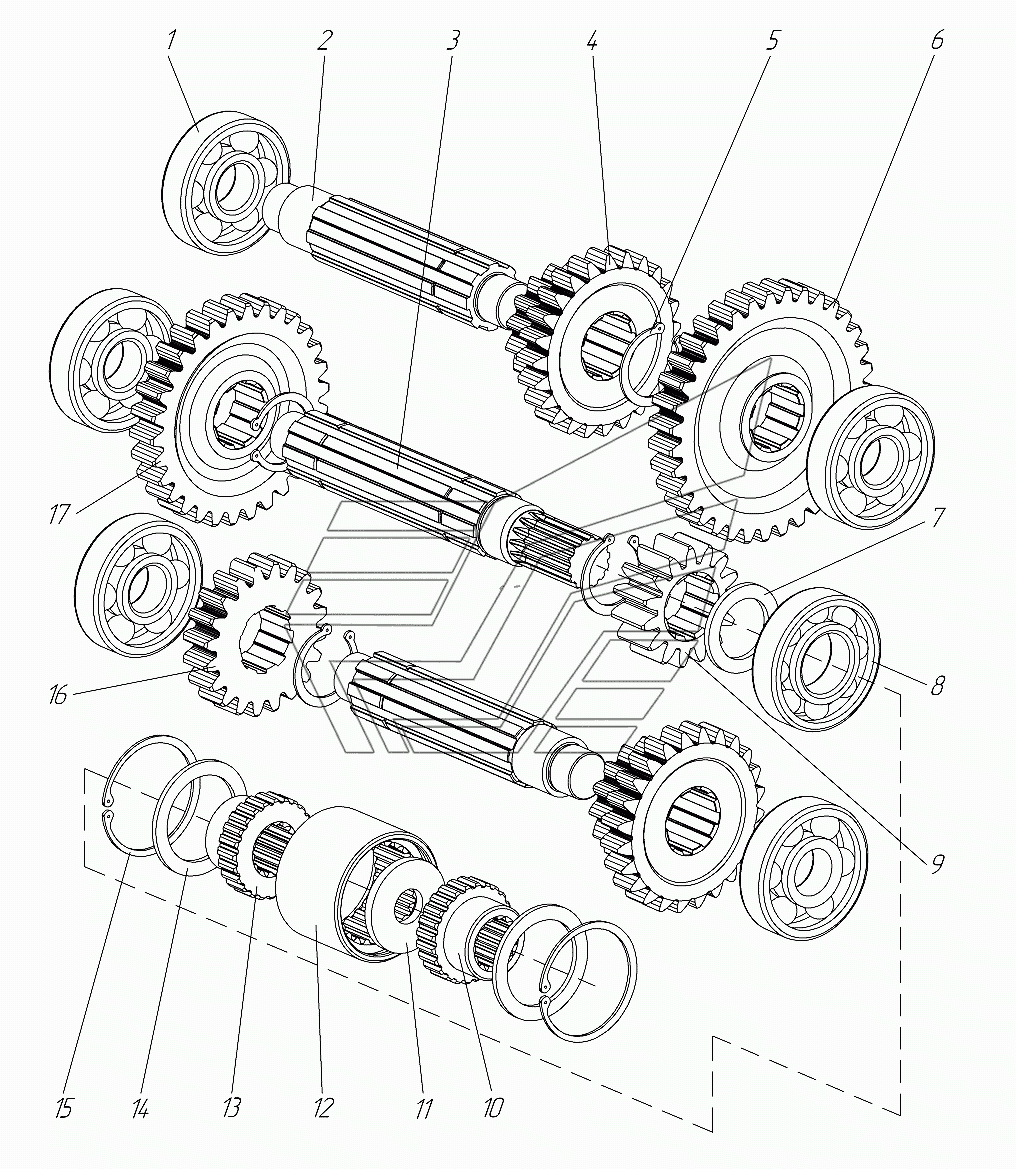 1
2
3
4
5
6
17
7
16
8
9
15
14
13
12
11
10