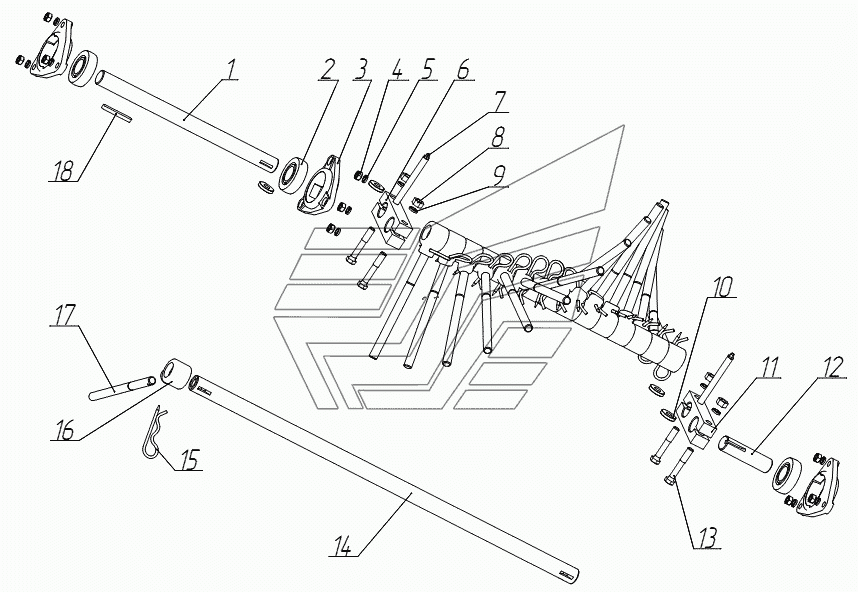 1
2
3
4
5
6
7
8
9
18
10
11
12
17
16
15
13
14