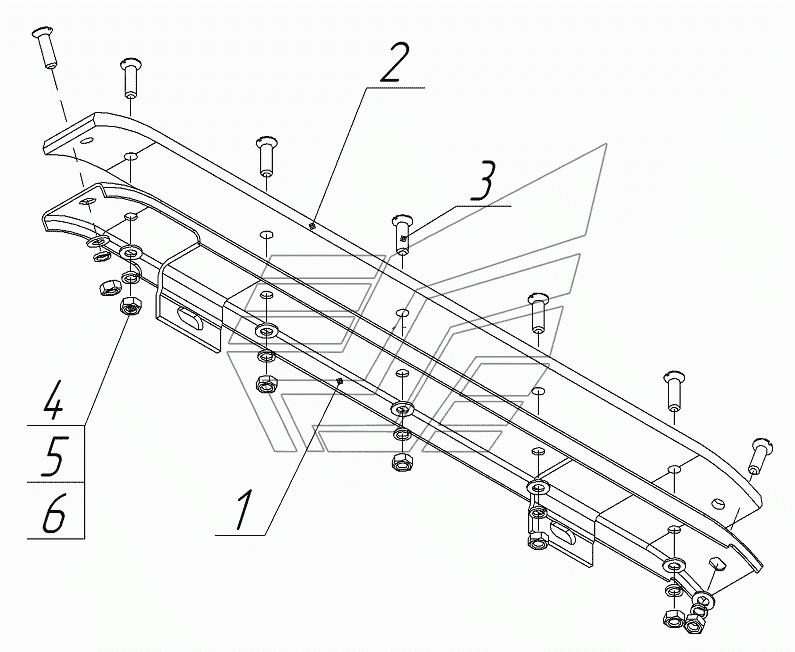 2
3
4
5
6
1