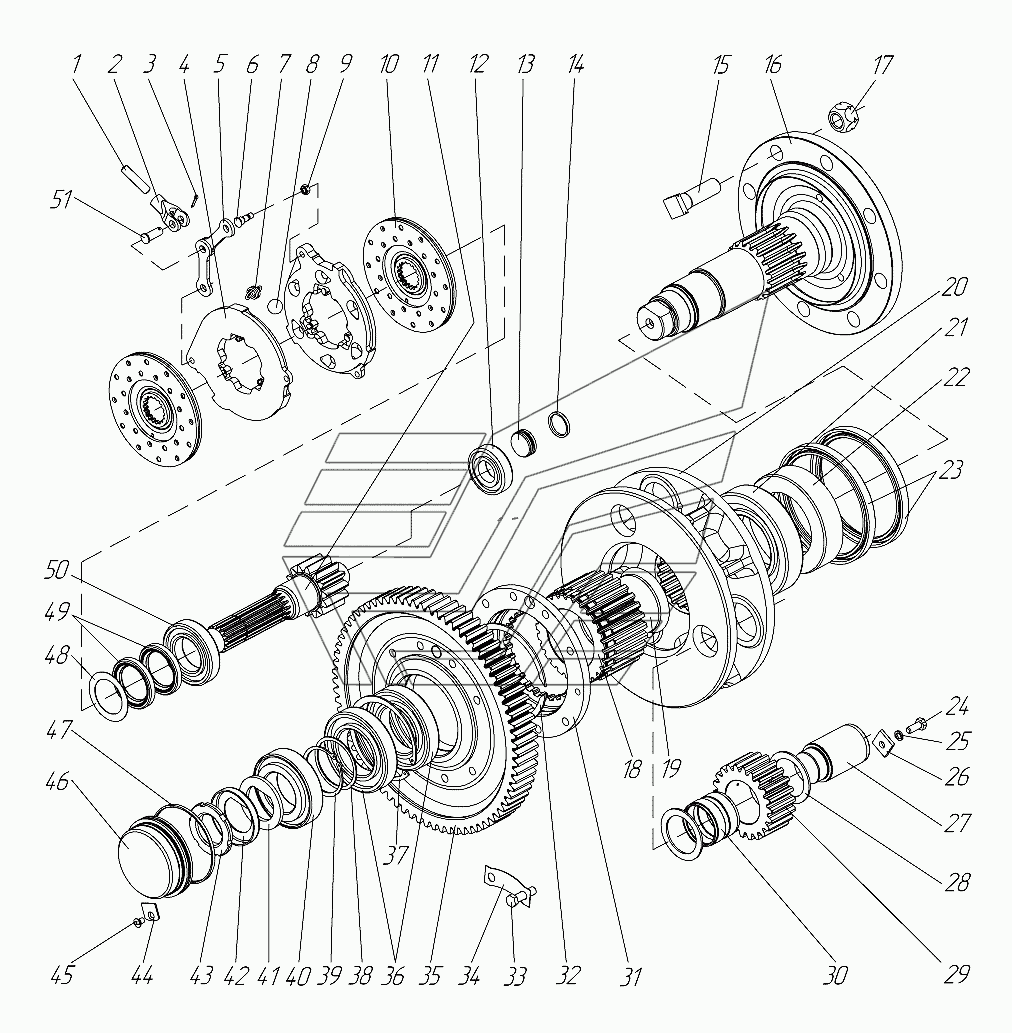 1 2 3 4 5 6 7 8 9 10 11 12 13 14 15 16 17
51
20
21
22
23
50
49
48
47
46
24
25
26
27
28
29
30
18 19
37
45 44 43 42 41 40 39 38 36 35 34 33 32 31