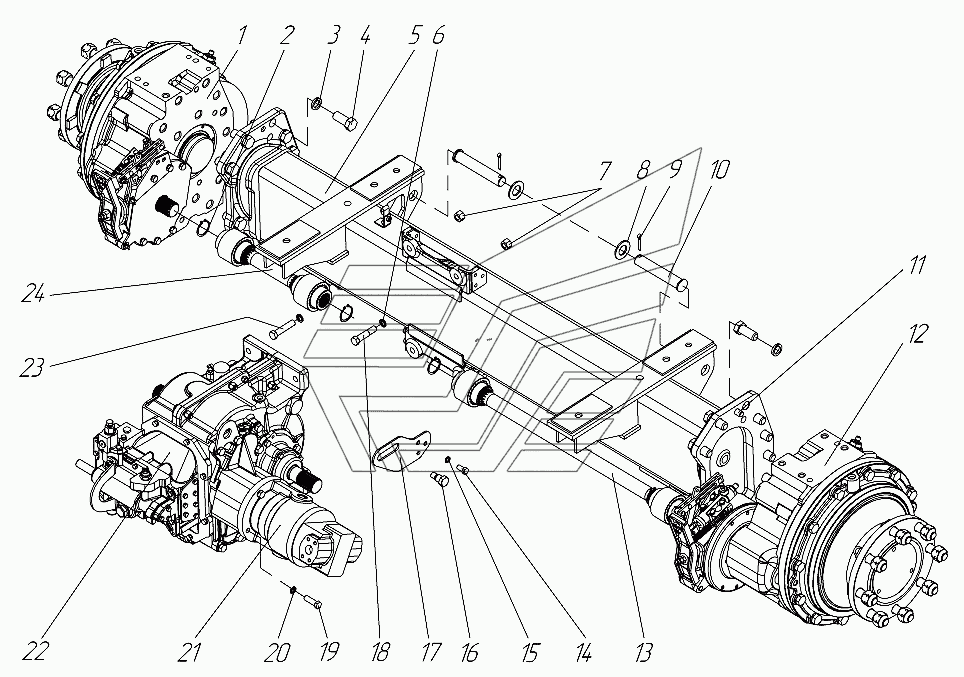 1 2 3 4 5 6 7 8 9 10 11 12 24 23 22 21 20 19 18 17 16 15 14 13