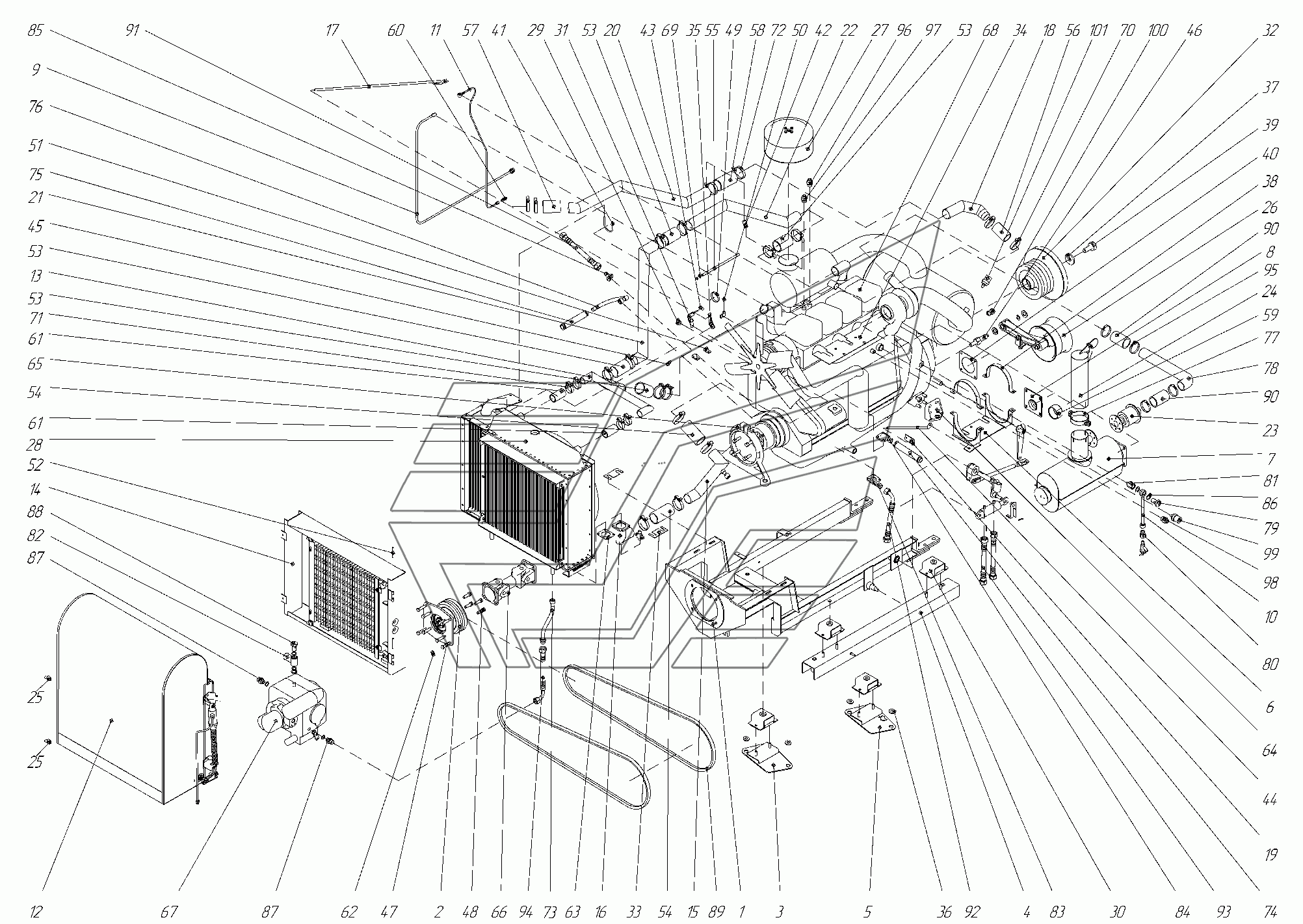 85 91 17 60 11 57 41 29 31 53 20 43 69 35 55 49 58 72 50 42 22 27 96 97 53 68 34 18 56 101 70 100 46 32

9
76
51
75
21
45
53
13
53
71
61
65
54
61
28
52
14
88
82
87
25
25

37
39
40
38
26
90
8
95
24
59
77
78
90
23
7
81
86
79
99
98
10
80
6
64
44
19

12 67 87 62 47 2 48 66 94 73 63 16 33 54 15 89 1 3 5 36 92 4 83 30 84 93 74