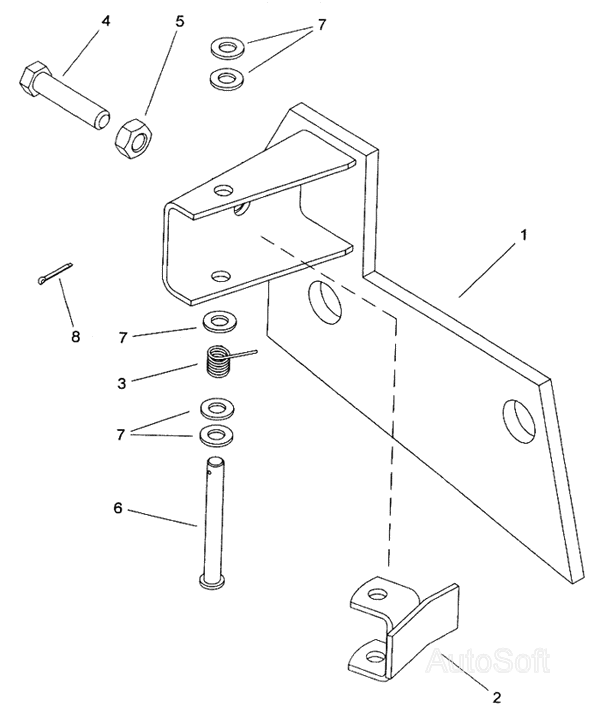 4
5
7
1
8
7
3
7
6
AutoSoft
2