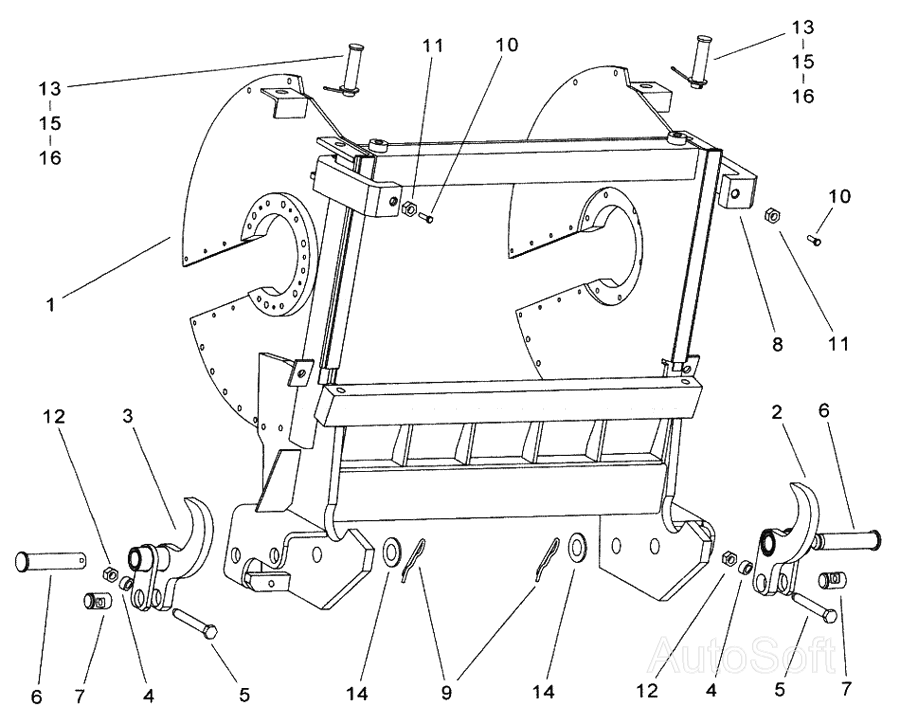 13
15
16

11

10

13
15
16

10

1

8

11

12

3

2

6

6

7

4

5

14

9

14

12

4

5

7

AutoSoft