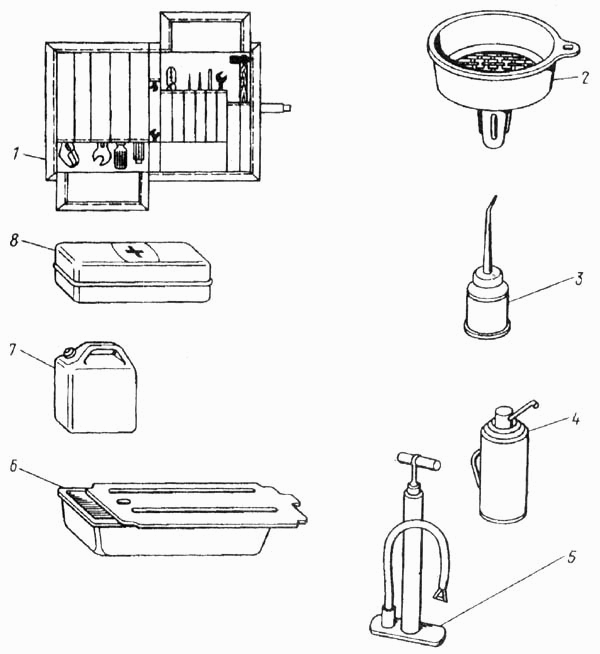 1
2
8
3
7
4
6
5