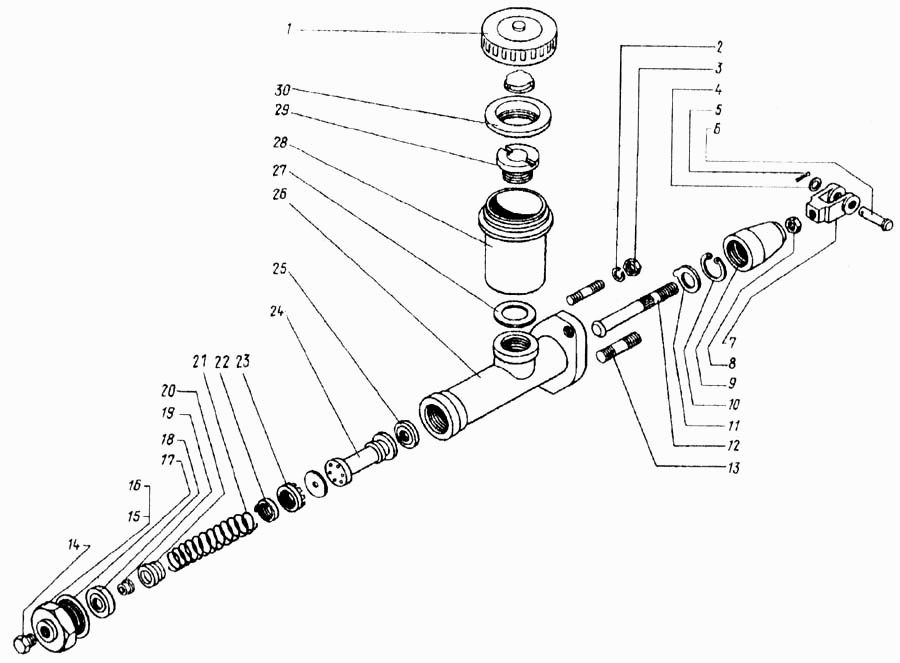 1
30
29
28
27
26
25
24
21 22 23
20
19
18
17
16
15
14
2
3
4
5
6
7
8
9
10
11
12
13