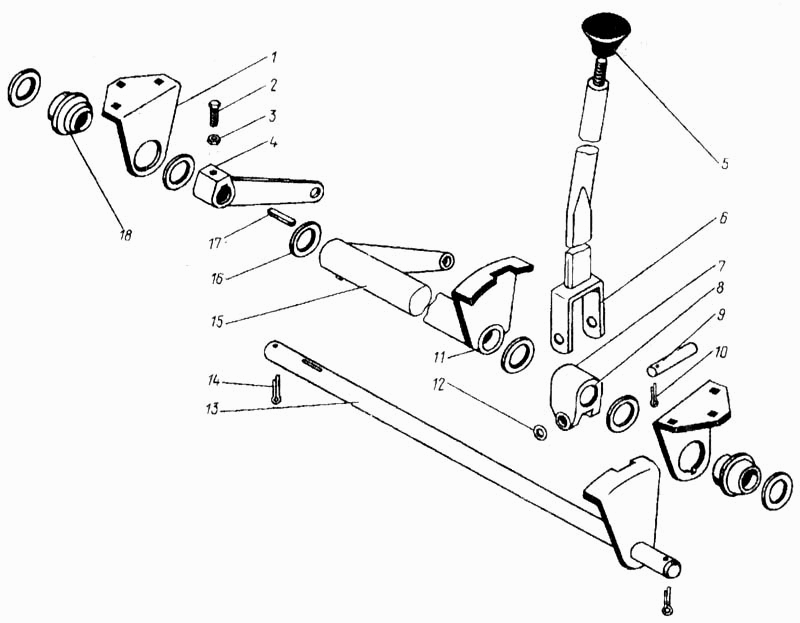 1
2
3
4
5
6
7
8
9
10
18
17
16
15
11
12
14
13