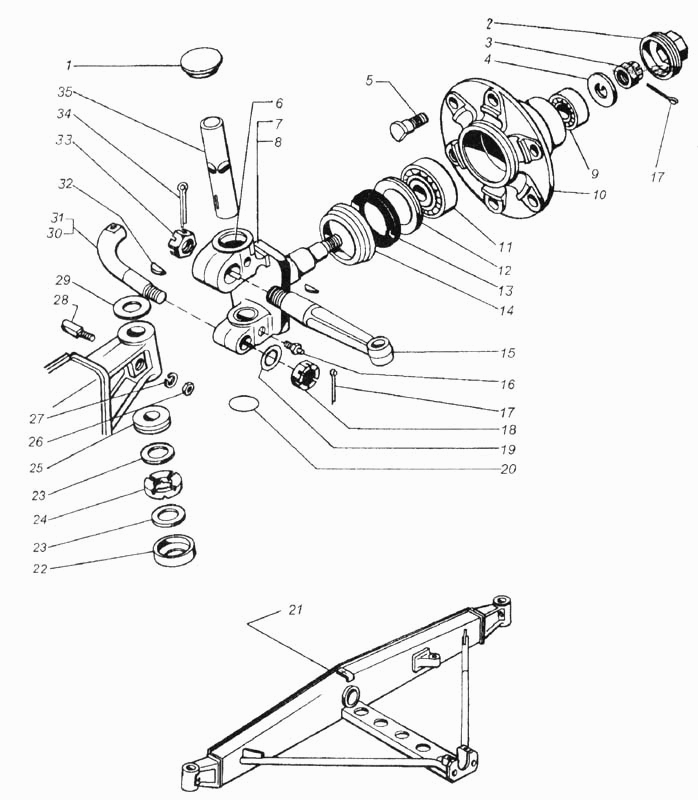 1
35
34
33
32
31
30
29
28
27
26
25
23
24
23
22
6
7
8
5
2
3
4
9
17
10
11
12
13
14
15
16
17
18
19
20
21