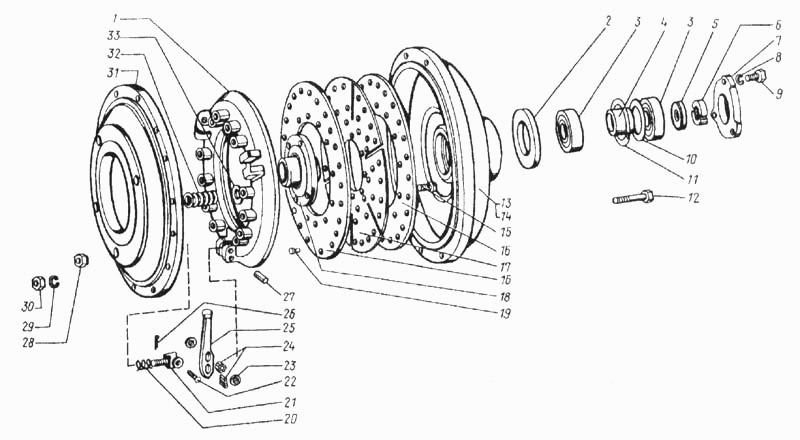 1
33
32
31
2
3
4
3
5
6
7
8
9
10
11
12
13
14
15
16
17
16
18
19
27
26
25
24
23
22
21
20
30
29
28