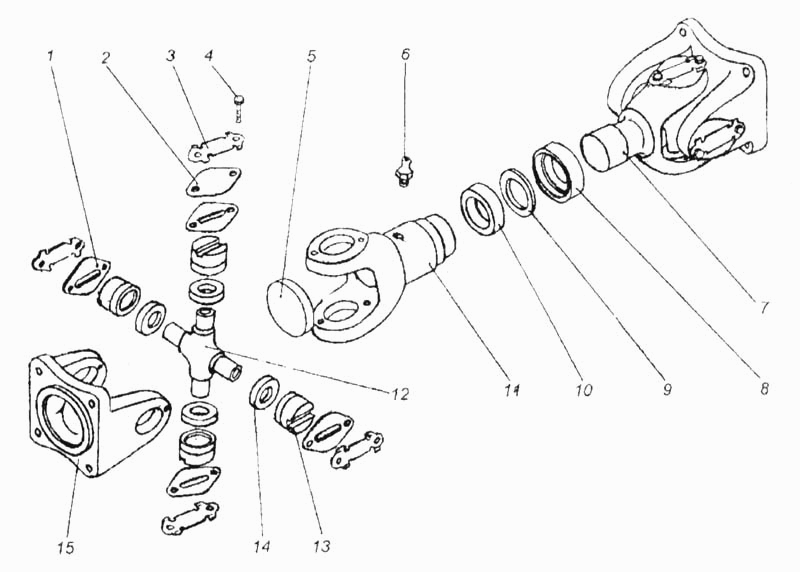 1
2
3
4
5
6
7
8
9
10
11
12
13
14
15