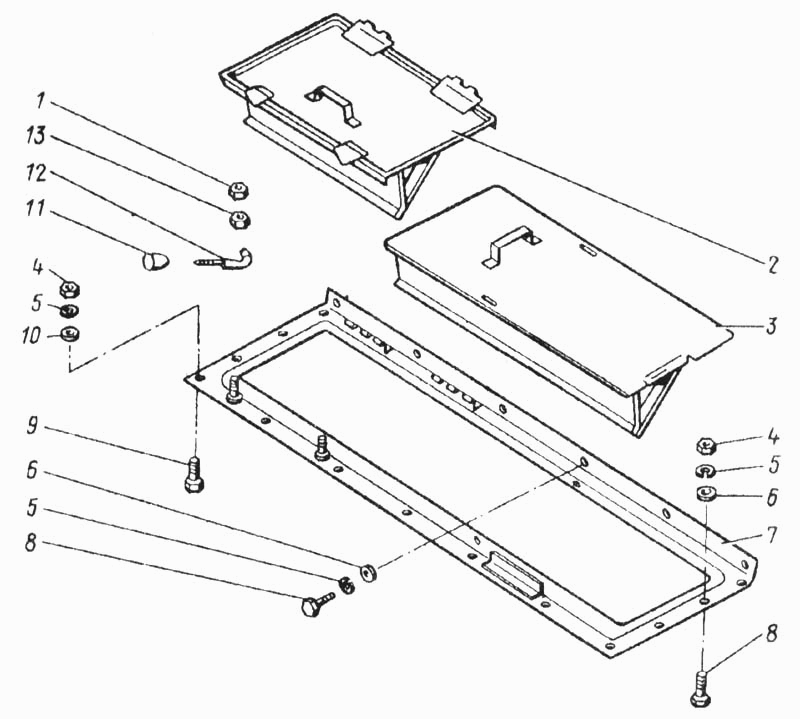 1
13
12
11
4
5
10
9
6
5
8
2
3
4
5
6
7
8