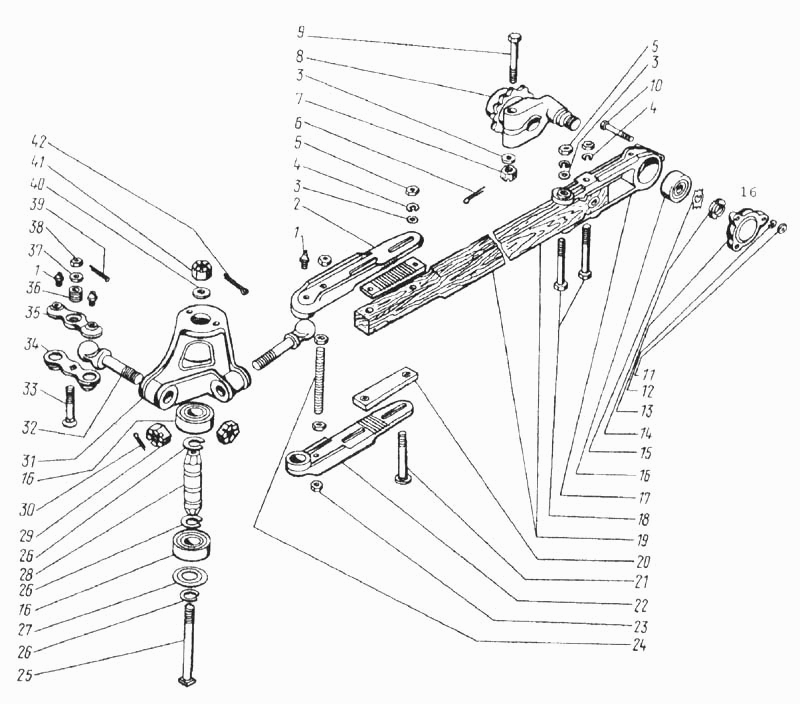 9
8
3
7
6
5
4
3
2
1
5
3
10
4
16
42
41
40
39
38
37
1
36
35
34
33
32
31
16
30
29
26
28
26
16
27
26
25
11
12
13
14
15
16
17
18
19
20
21
22
23
24