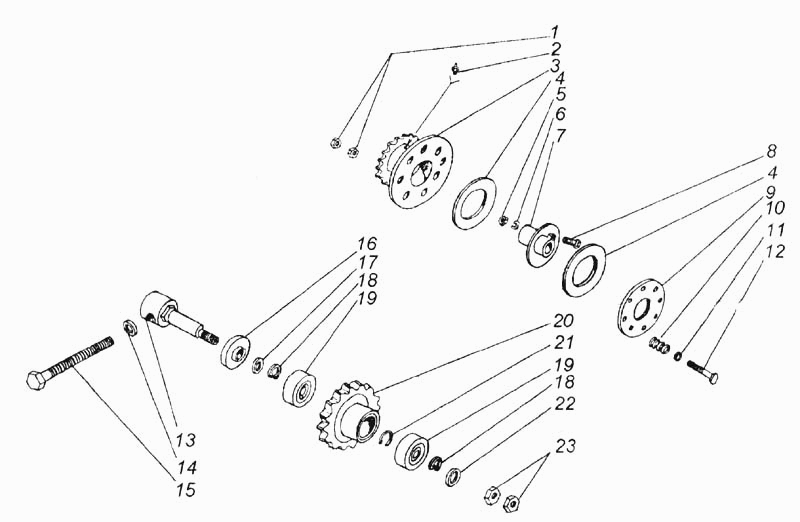 1
2
3
4
5
6
7
8
4
9
10
11
12
16
17
18
19
20
21
19
18
22
23
13
14
15