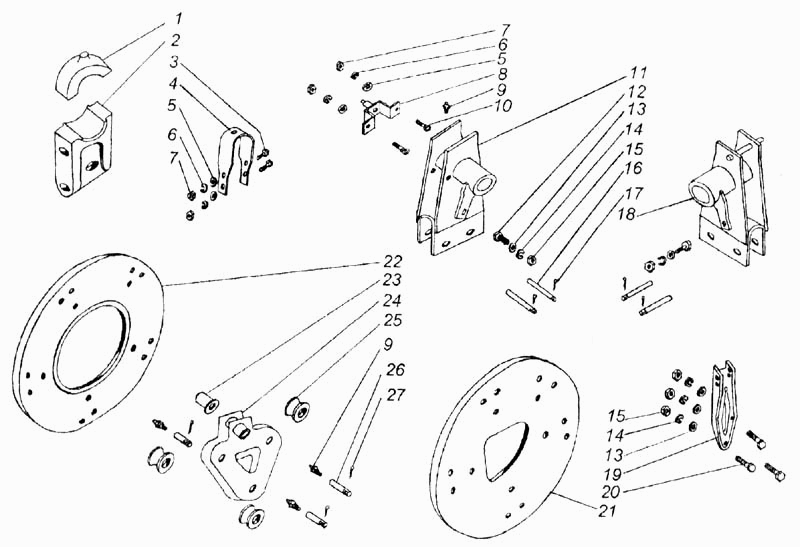 1
2
3
4
5
6
7
7
6
5
8
9
10
11
12
13
14
15
16
17
18
22
23
24
25
9
26
27
15
14
13
19
20
21